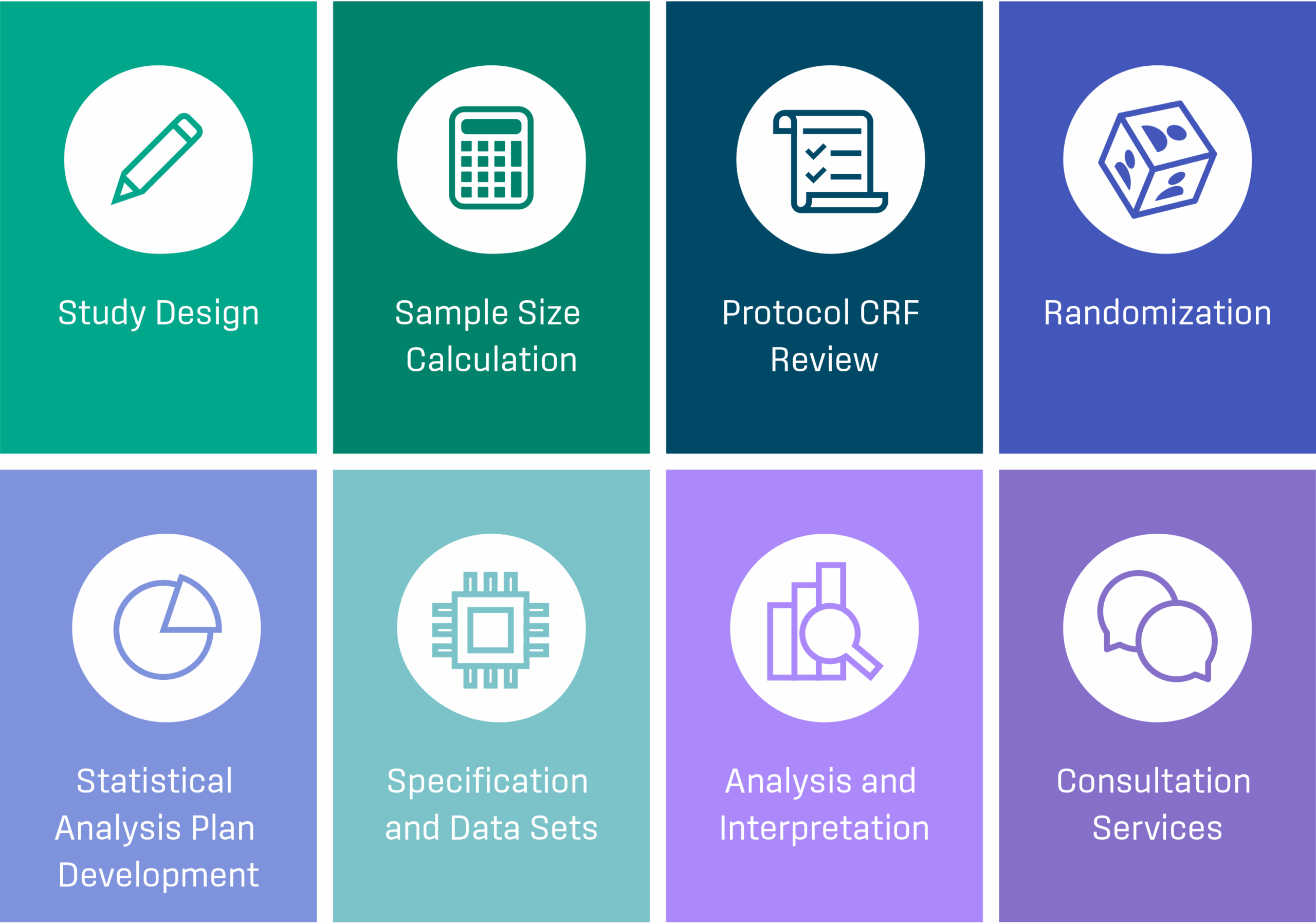 Study Design

Sample Size Calculation

Protocol CRF Review

Randomization

Statistical Analysis Plan Development

Specification and Data Sets

Analysis and Interpretation

Consultation Services