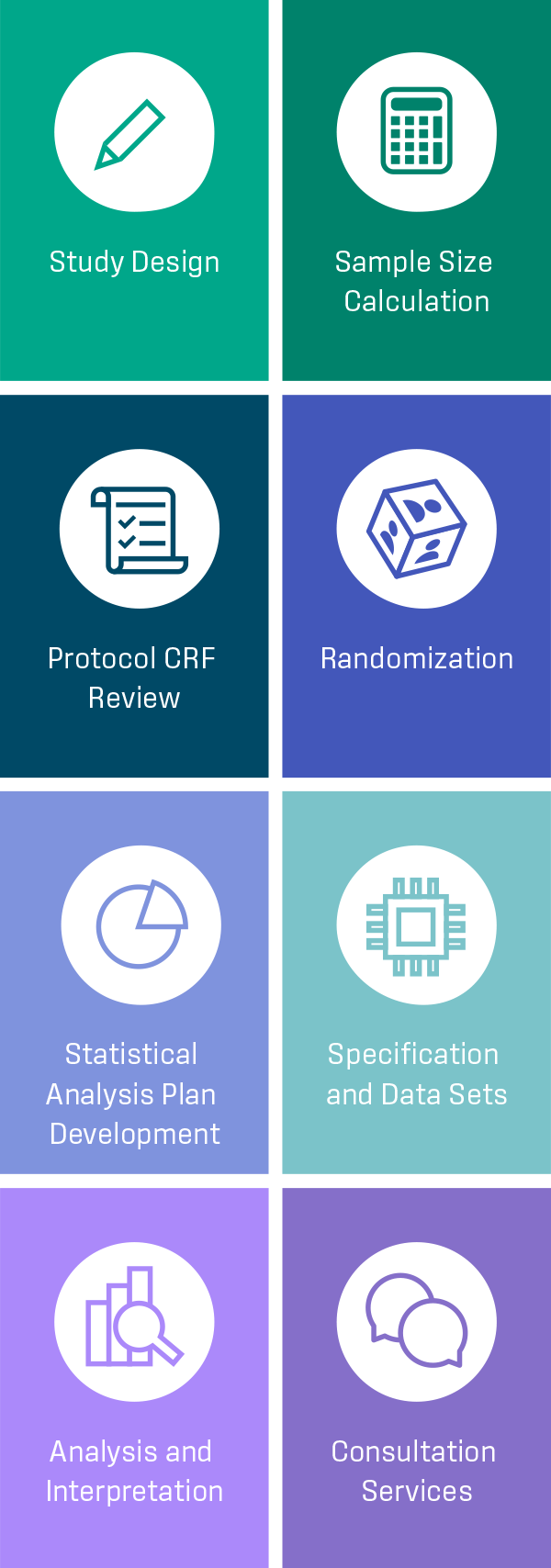 Study Design

Sample Size Calculation

Protocol CRF Review

Randomization

Statistical Analysis Plan Development

Specification and Data Sets

Analysis and Interpretation

Consultation Services