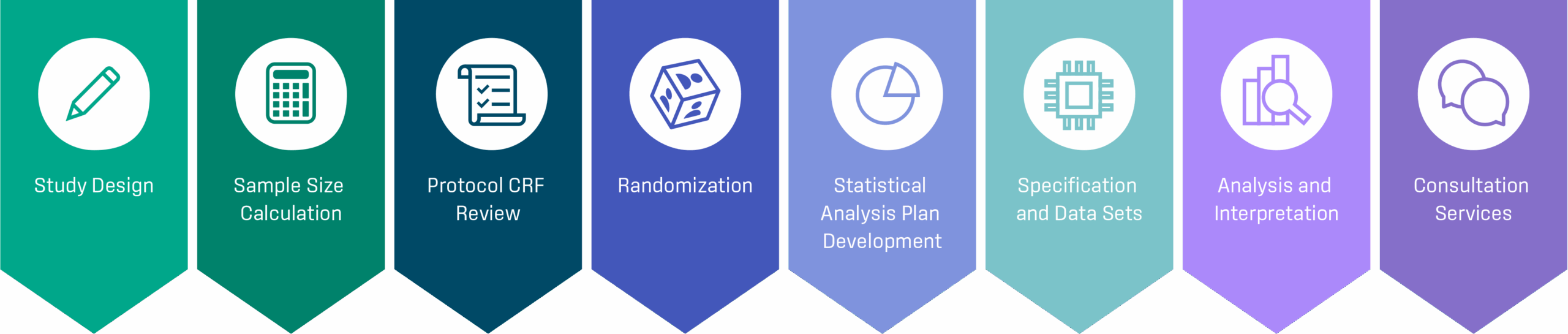 Study Design

Sample Size Calculation

Protocol CRF Review

Randomization

Statistical Analysis Plan Development

Specification and Data Sets

Analysis and Interpretation

Consultation Services